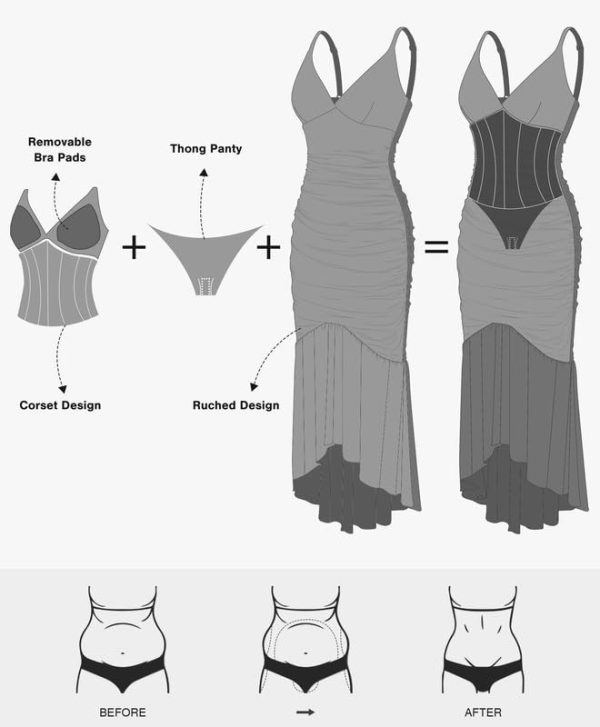 Removable Bra Pads

Thong Panty

+ + =

Corset Design

Ruched Design

BEFORE → AFTER