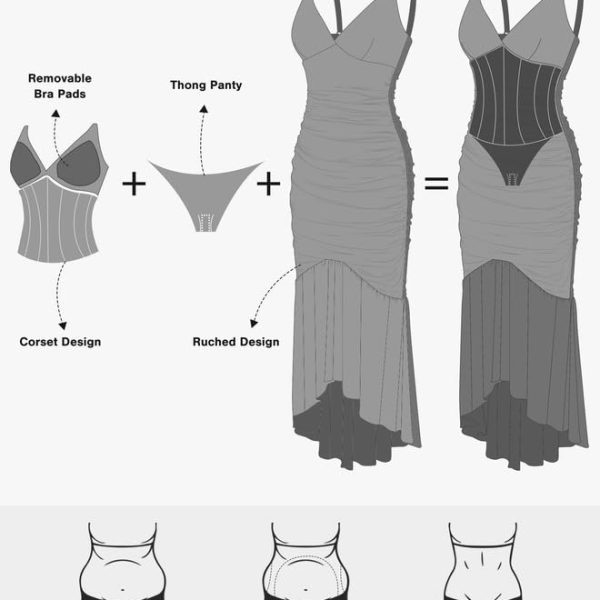 Removable Bra Pads

Thong Panty

+

+

=

Corset Design

Ruched Design